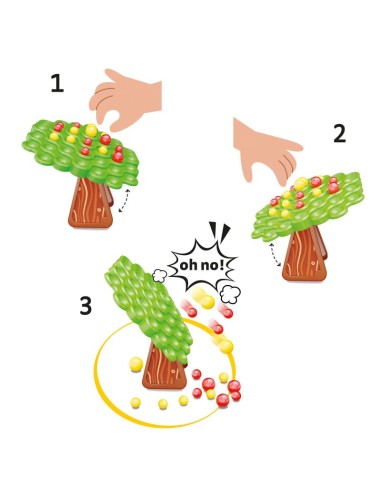 1

2

oh no!

3