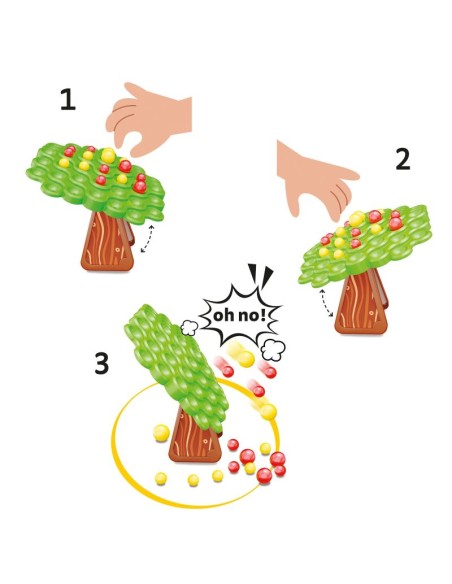 1

2

oh no!

3