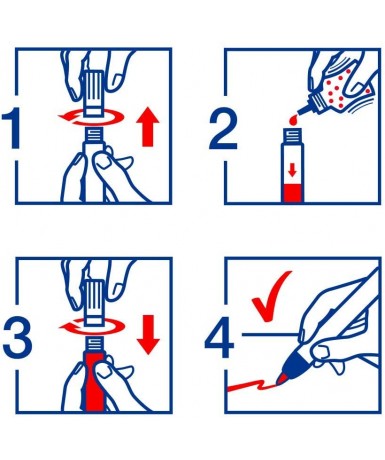 1

2

3

4